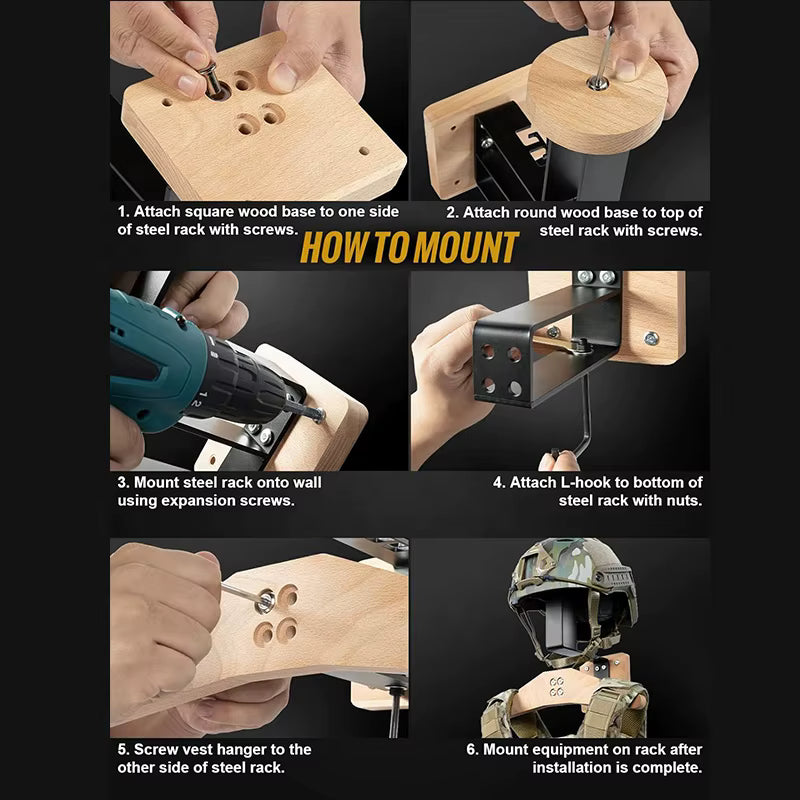 1. Attach square wood base to one side of steel rack with screws.

2. Attach round wood base to top of steel rack with screws.

HOW TO MOUNT

3. Mount steel rack onto wall using expansion screws.

4. Attach L-hook to bottom of steel rack with nuts.

5. Screw vest hanger to the other side of steel rack.

6. Mount equipment on rack after installation is complete.